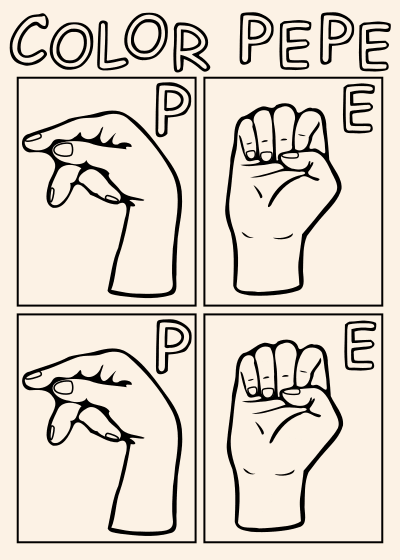 COLOR PEPE

P

E

P

E